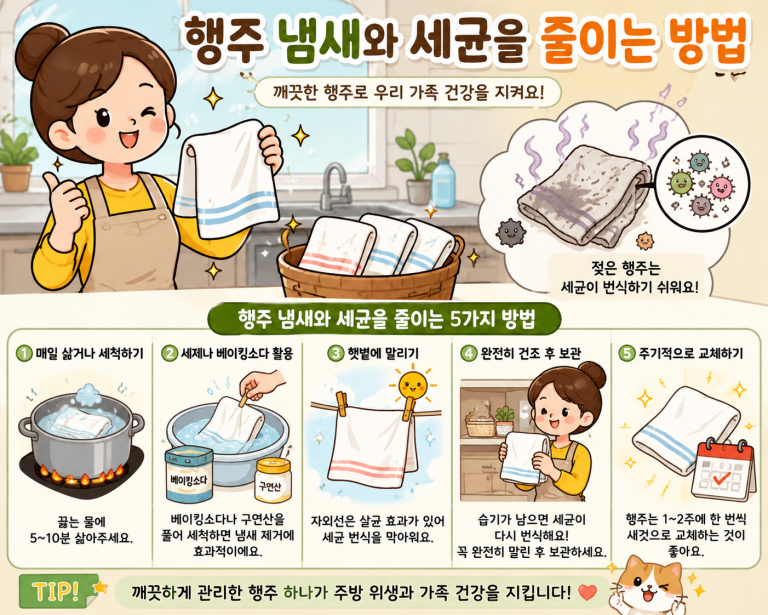 행주 냄새와 세균을 줄이는 방법

깨끗한 행주로 우리 가족 건강을 지켜요!

젖은 행주는 세균이 번식하기 쉬워요!

행주 냄새와 세균을 줄이는 5가지 방법

1 매일 삶거나 세척하기

끓는 물에 5~10분 삶아주세요.

2 세제나 베이킹소다 활용

베이킹소다

구연산

베이킹소다나 구연산을 풀어 세척하면 냄새 제거에 효과적이에요.

3 햇볕에 말리기

자외선은 살균 효과가 있어 세균 번식을 막아줘요.

4 완전히 건조 후 보관

습기가 남으면 세균이 다시 번식해요! 꼭 완전히 말린 후 보관하세요.

5 주기적으로 교체하기

행주는 1~2주에 한 번씩 새것으로 교체하는 것이 좋아요.

TIP!

깨끗하게 관리한 행주 하나가 주방 위생과 가족 건강을 지킵니다!